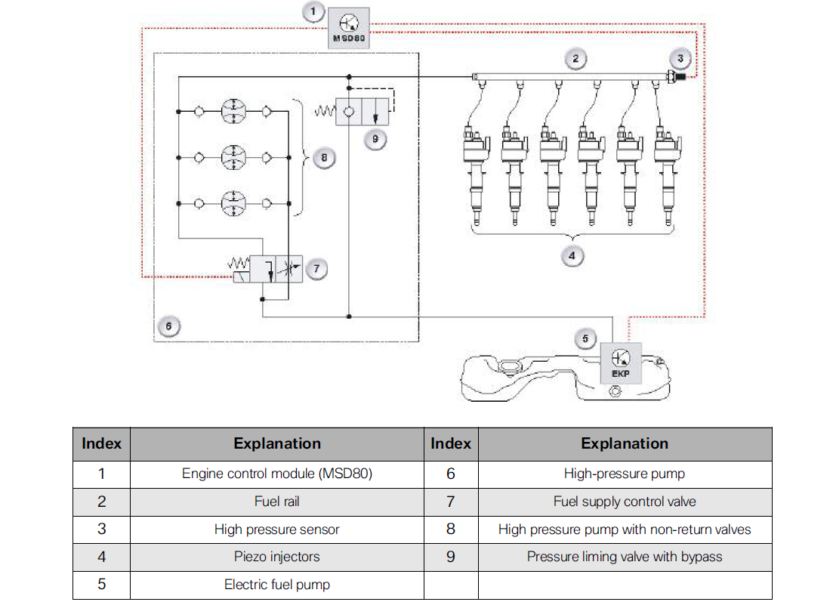 1
MSD80
2
3
9
8
4
7
6
5
EKP

| Index | Explanation | Index | Explanation |
|---|---|---|---|
| 1 | Engine control module (MSD80) | 6 | High-pressure pump |
| 2 | Fuel rail | 7 | Fuel supply control valve |
| 3 | High pressure sensor | 8 | High pressure pump with non-return valves |
| 4 | Piezo injectors | 9 | Pressure liming valve with bypass |
| 5 | Electric fuel pump | | |