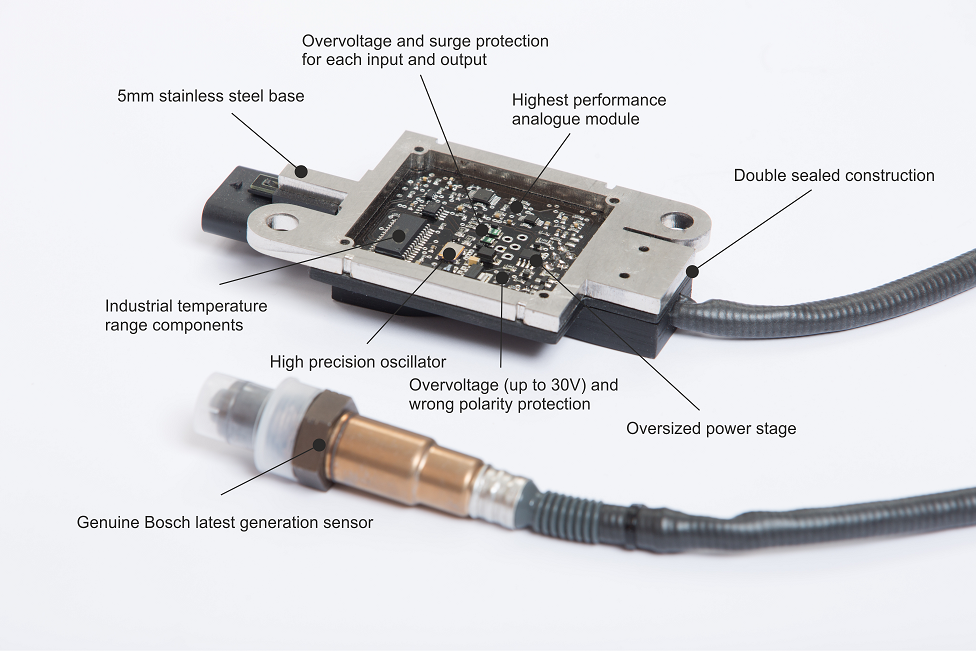 Overvoltage and surge protection for each input and output

5mm stainless steel base

Highest performance analogue module

Double sealed construction

Industrial temperature range components

High precision oscillator

Overvoltage (up to 30V) and wrong polarity protection

Oversized power stage

Genuine Bosch latest generation sensor